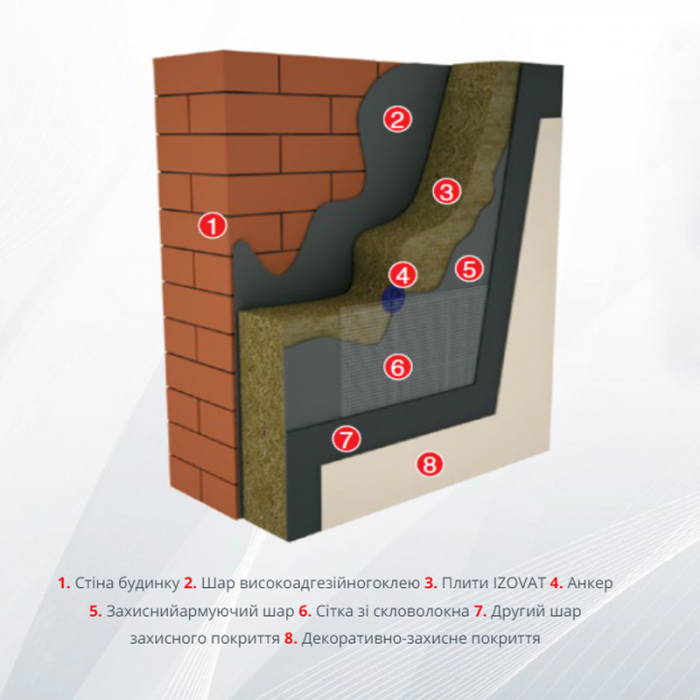 2

3

1

4

5

6

7

8

1. Стіна будинку 2. Шар високоадгезійногоклею 3. Плити IZOVAT 4. Анкер 5. Захиснийармуючий шар 6. Сітка зі скловолокна 7. Другий шар захисного покриття 8. Декоративно-захисне покриття