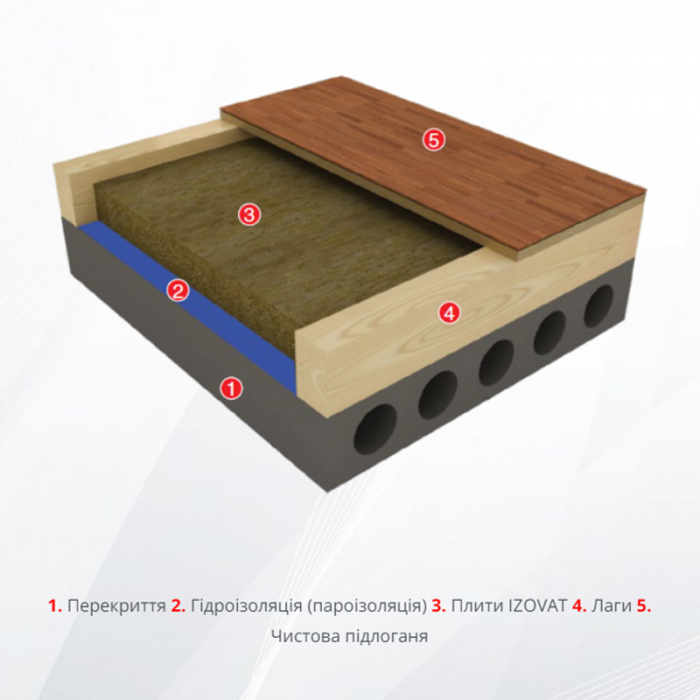 5

3

2

4

1

1. Перекриття 2. Гідроізоляція (пароізоляція) 3. Плити IZOVAT 4. Лаги 5. Чистова підлоганя